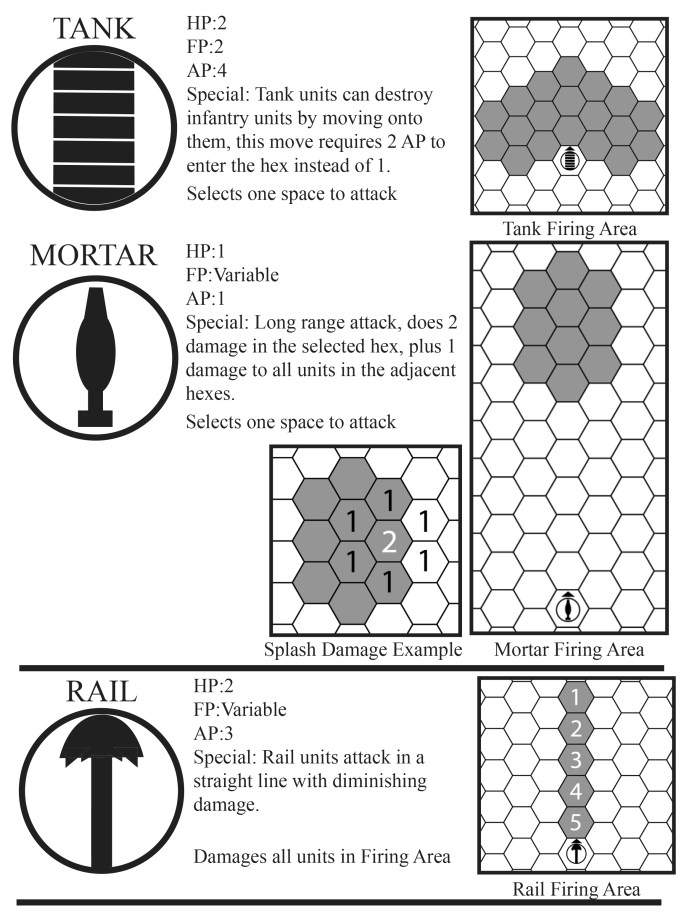 TANK

HP:2
FP:2
AP:4
Special: Tank units can destroy infantry units by moving onto them, this move requires 2 AP to enter the hex instead of 1.

Selects one space to attack

Tank Firing Area

MORTAR

HP:1
FP:Variable
AP:1
Special: Long range attack, does 2 damage in the selected hex, plus 1 damage to all units in the adjacent hexes.

Selects one space to attack

1 1 1 2 1 1 1

Splash Damage Example

Mortar Firing Area

RAIL

HP:2
FP:Variable
AP:3
Special: Rail units attack in a straight line with diminishing damage.

Damages all units in Firing Area

1 2 3 4 5

Rail Firing Area